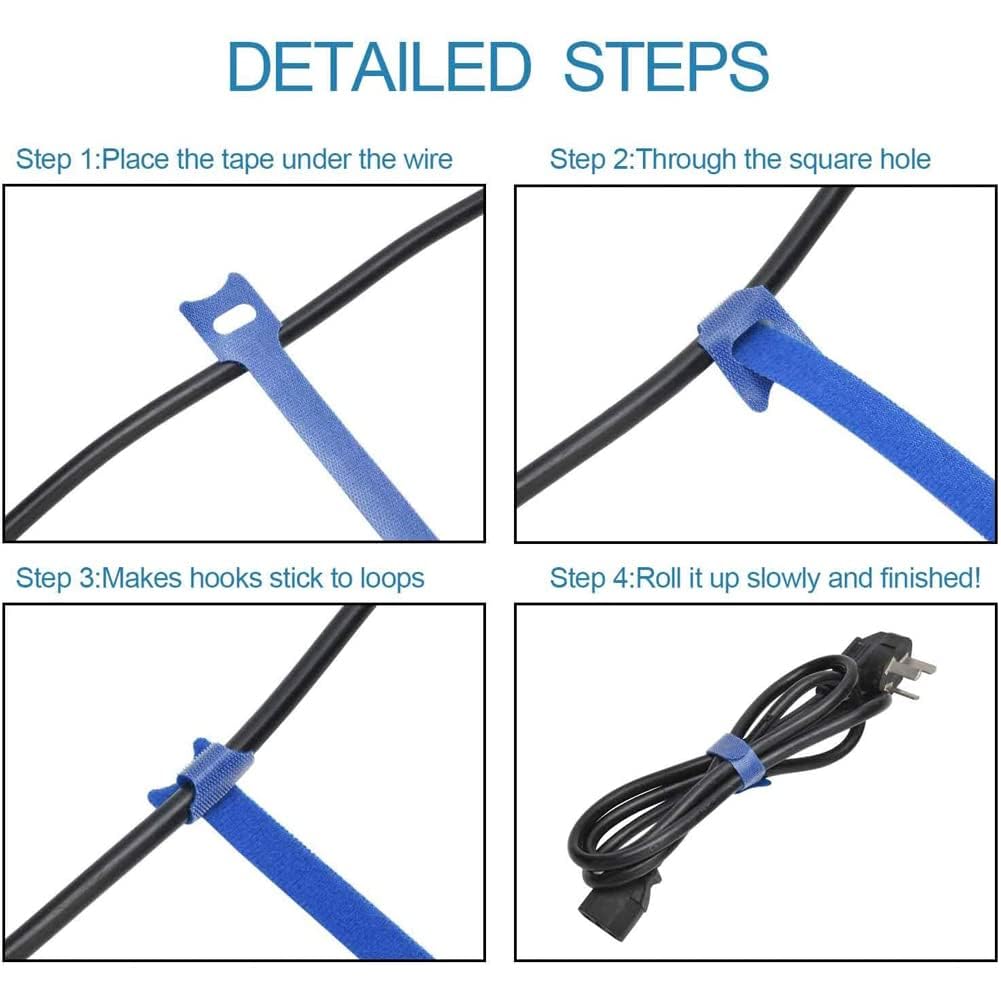 DETAILED STEPS

Step 1:Place the tape under the wire

Step 2:Through the square hole

Step 3:Makes hooks stick to loops

Step 4:Roll it up slowly and finished!